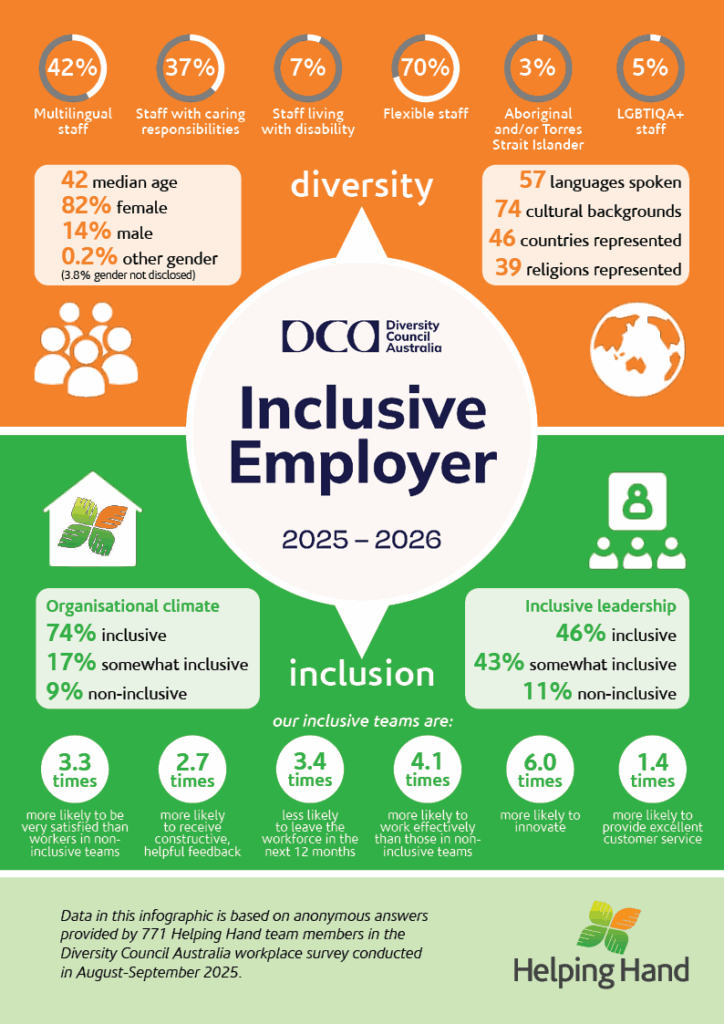 42%
Multilingual staff

37%
Staff with caring responsibilities

7%
Staff living with disability

70%
Flexible staff

3%
Aboriginal and/or Torres Strait Islander

5%
LGBTIQA+ staff

42 median age
82% female
14% male
0.2% other gender
(3.8% gender not disclosed)

diversity

57 languages spoken
74 cultural backgrounds
46 countries represented
39 religions represented

DCA Diversity Council Australia

Inclusive Employer

2025 – 2026

Organisational climate
74% inclusive
17% somewhat inclusive
9% non-inclusive

inclusion

Inclusive leadership
46% inclusive
43% somewhat inclusive
11% non-inclusive

our inclusive teams are:

3.3 times
more likely to be very satisfied than workers in non-inclusive teams

2.7 times
more likely to receive constructive, helpful feedback

3.4 times
less likely to leave the workforce in the next 12 months

4.1 times
more likely to work effectively than those in non-inclusive teams

6.0 times
more likely to innovate

1.4 times
more likely to provide excellent customer service

Data in this infographic is based on anonymous answers provided by 771 Helping Hand team members in the Diversity Council Australia workplace survey conducted in August-September 2025.

Helping Hand